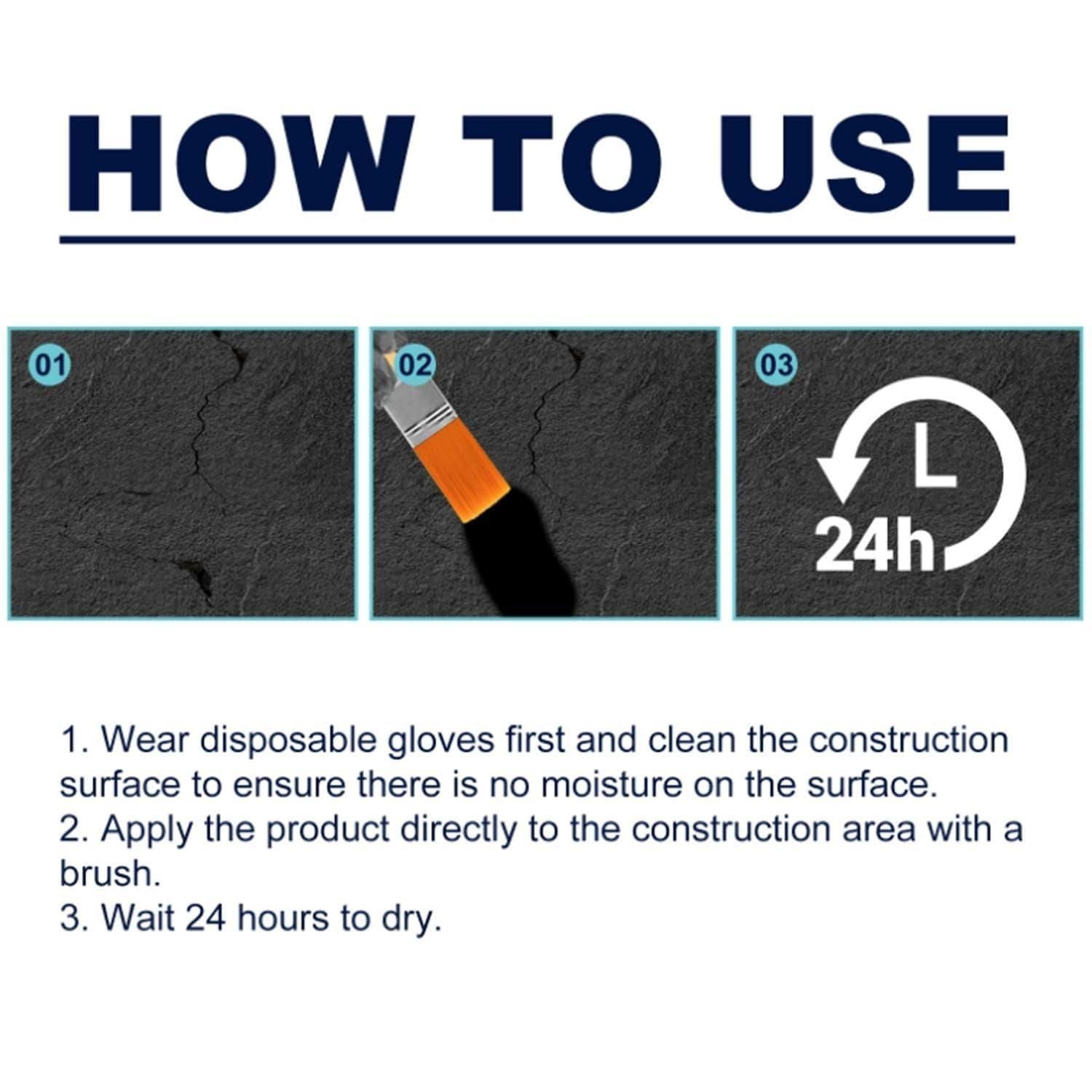 HOW TO USE

01

02

03

24h

1. Wear disposable gloves first and clean the construction surface to ensure there is no moisture on the surface.
2. Apply the product directly to the construction area with a brush.
3. Wait 24 hours to dry.